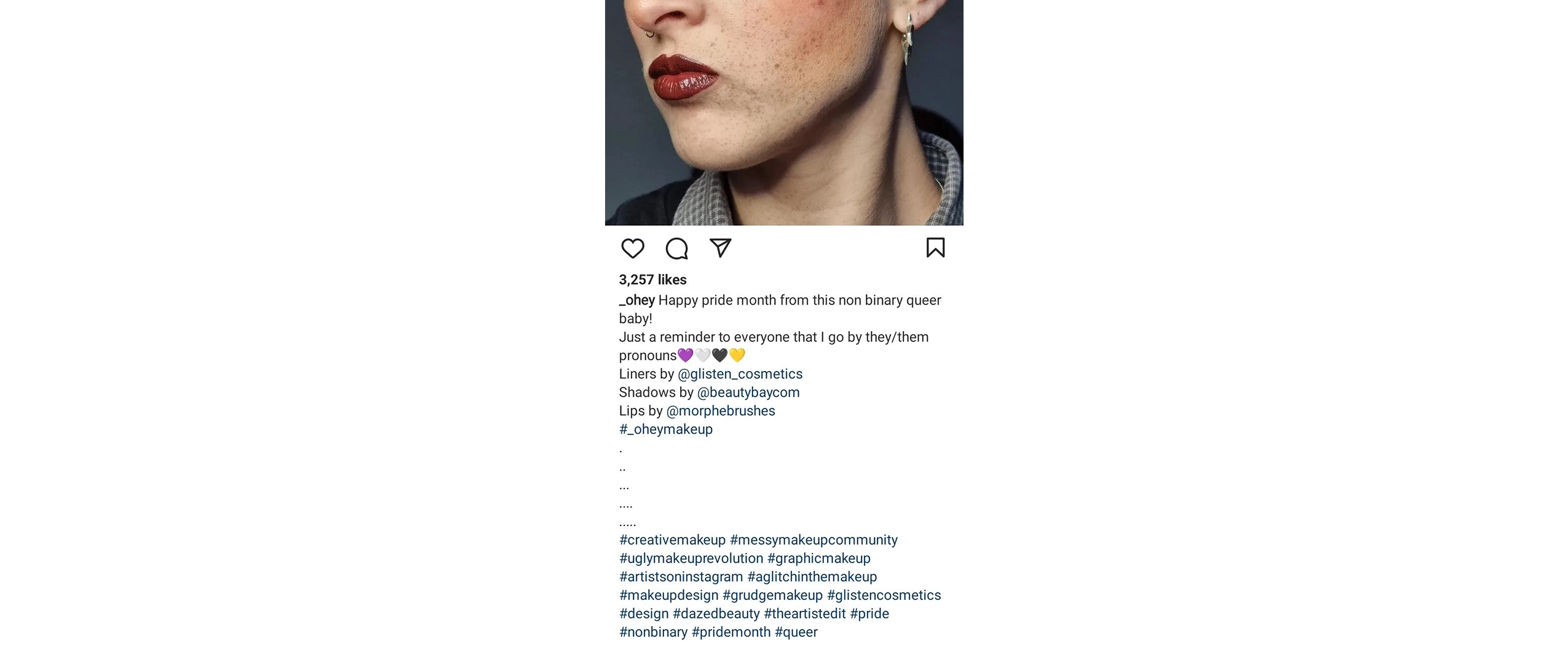 3,257 likes

_ohey Happy pride month from this non binary queer baby!
Just a reminder to everyone that I go by they/them pronouns💜🤍🖤💛
Liners by @glisten_cosmetics
Shadows by @beautybaycom
Lips by @morphebrushes
#_oheymakeup
.
..
...
....
.....
#creativemakeup #messymakeupcommunity #uglymakeuprevolution #graphicmakeup #artistsoninstagram #aglitchinthemakeup #makeupdesign #grudgemakeup #glistencosmetics #design #dazedbeauty #theartistedit #pride #nonbinary #pridemonth #queer